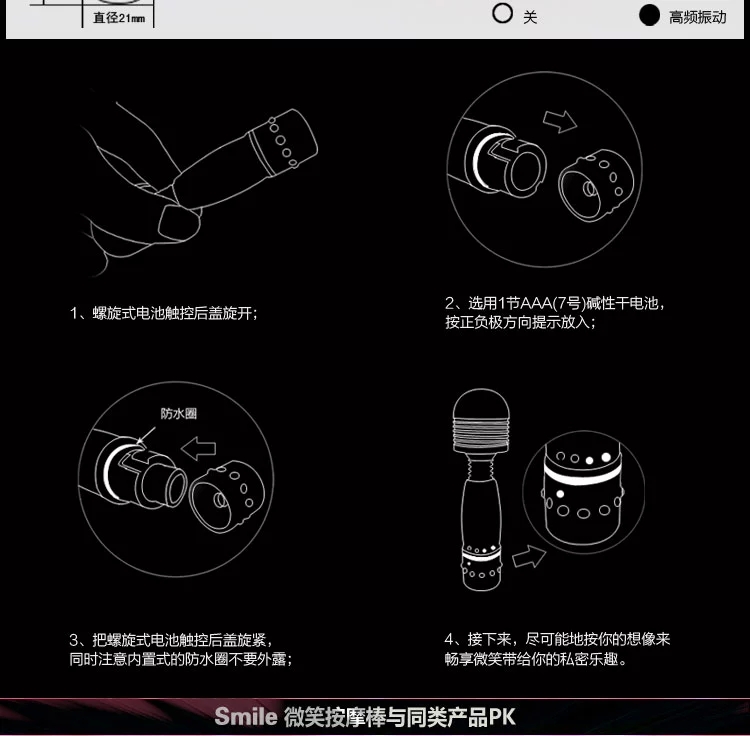 直径21mm

关

高频振动

1、螺旋式电池触控后盖旋开；

2、选用1节AAA(7号)碱性干电池，按正负极方向提示放入；

防水圈

3、把螺旋式电池触控后盖旋紧，同时注意内置式的防水圈不要外露；

4、接下来，尽可能地按你的想像来畅享微笑带给你的私密乐趣。

Smile 微笑按摩棒与同类产品PK